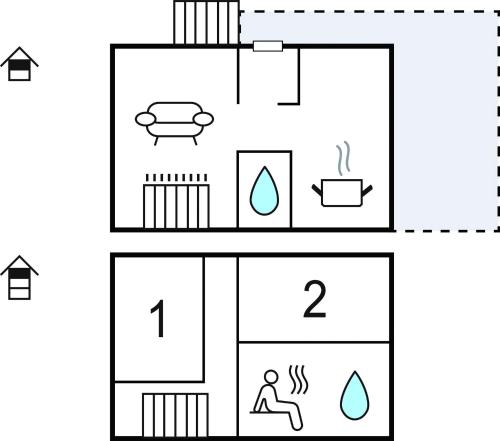 1

2